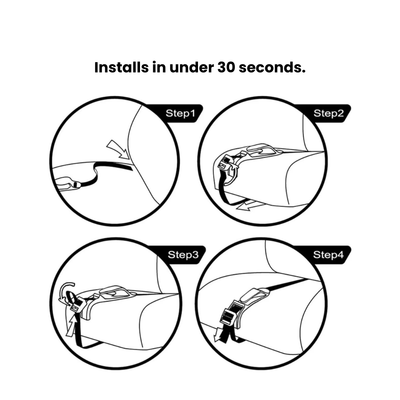 Installs in under 30 seconds.

Step1

Step2

Step3

Step4